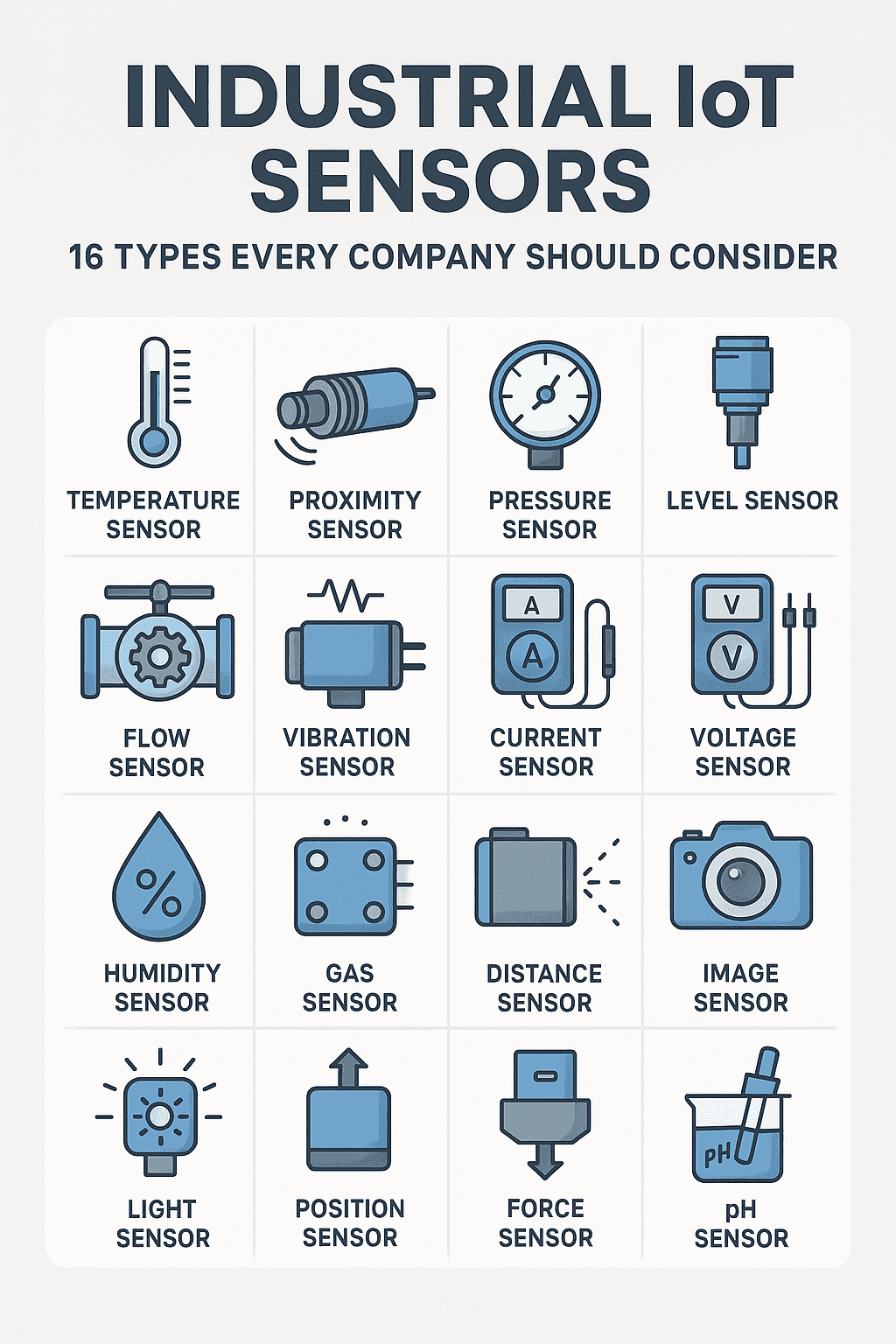 INDUSTRIAL IoT SENSORS

16 TYPES EVERY COMPANY SHOULD CONSIDER

TEMPERATURE SENSOR

PROXIMITY SENSOR

PRESSURE SENSOR

LEVEL SENSOR

FLOW SENSOR

VIBRATION SENSOR

A

A

CURRENT SENSOR

V

V

VOLTAGE SENSOR

%

HUMIDITY SENSOR

GAS SENSOR

DISTANCE SENSOR

IMAGE SENSOR

LIGHT SENSOR

POSITION SENSOR

FORCE SENSOR

pH

pH SENSOR